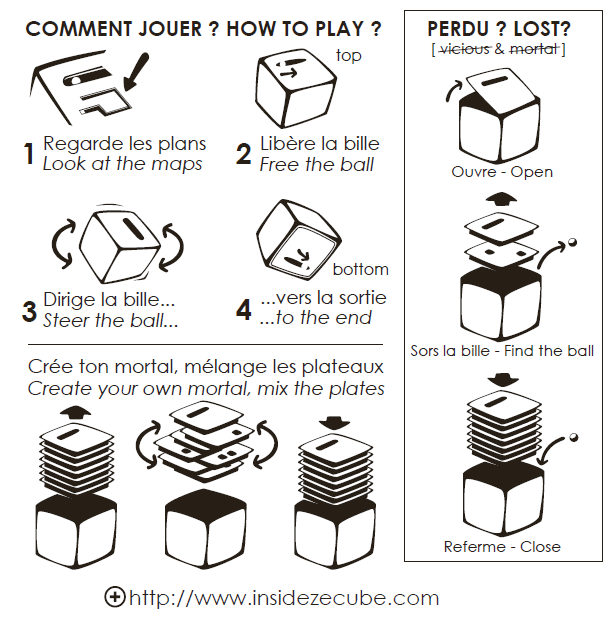 COMMENT JOUER ? HOW TO PLAY ?

top

1 Regarde les plans
Look at the maps

2 Libère la bille
Free the ball

bottom

3 Dirige la bille...
Steer the ball...

4 ...vers la sortie
...to the end

Crée ton mortal, mélange les plateaux
Create your own mortal, mix the plates

PERDU ? LOST?
[ ~~vicious~~ & ~~mortal~~ ]

Ouvre - Open

Sors la bille - Find the ball

Referme - Close

http://www.insidezecube.com